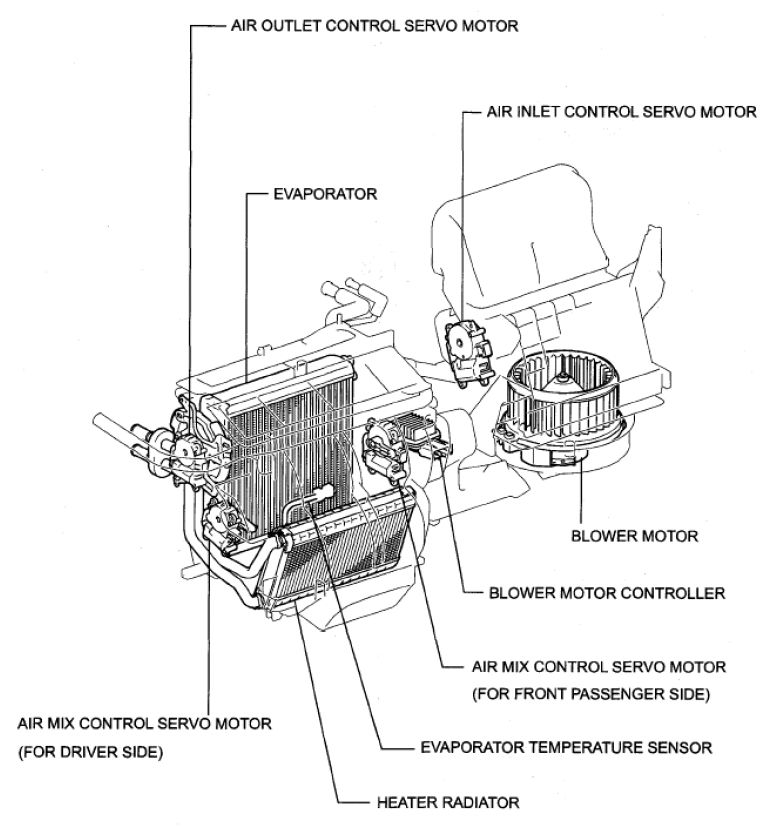 AIR OUTLET CONTROL SERVO MOTOR

AIR INLET CONTROL SERVO MOTOR

EVAPORATOR

BLOWER MOTOR

BLOWER MOTOR CONTROLLER

AIR MIX CONTROL SERVO MOTOR
(FOR FRONT PASSENGER SIDE)

AIR MIX CONTROL SERVO MOTOR
(FOR DRIVER SIDE)

EVAPORATOR TEMPERATURE SENSOR

HEATER RADIATOR